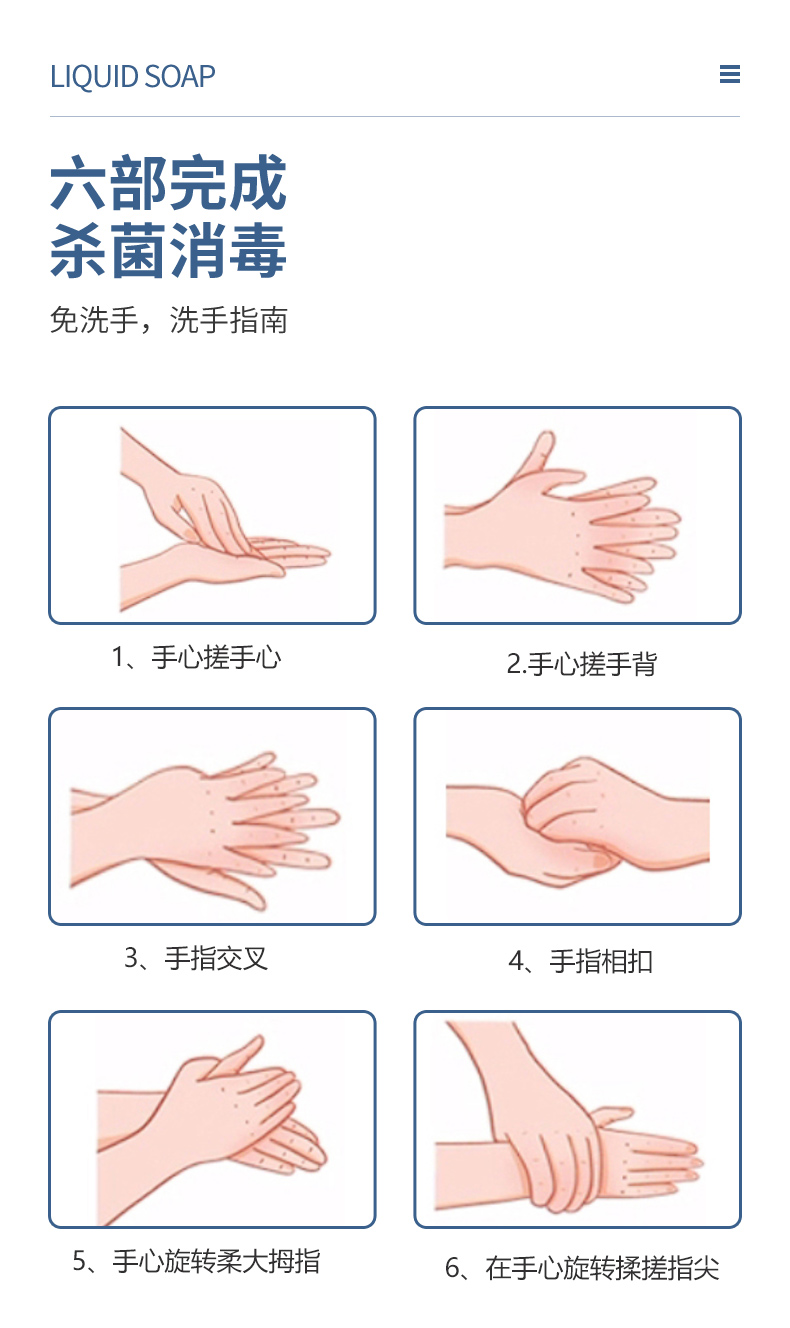 LIQUID SOAP

六部完成
杀菌消毒

免洗手，洗手指南

1、手心搓手心

2.手心搓手背

3、手指交叉

4、手指相扣

5、手心旋转柔大拇指

6、在手心旋转揉搓指尖